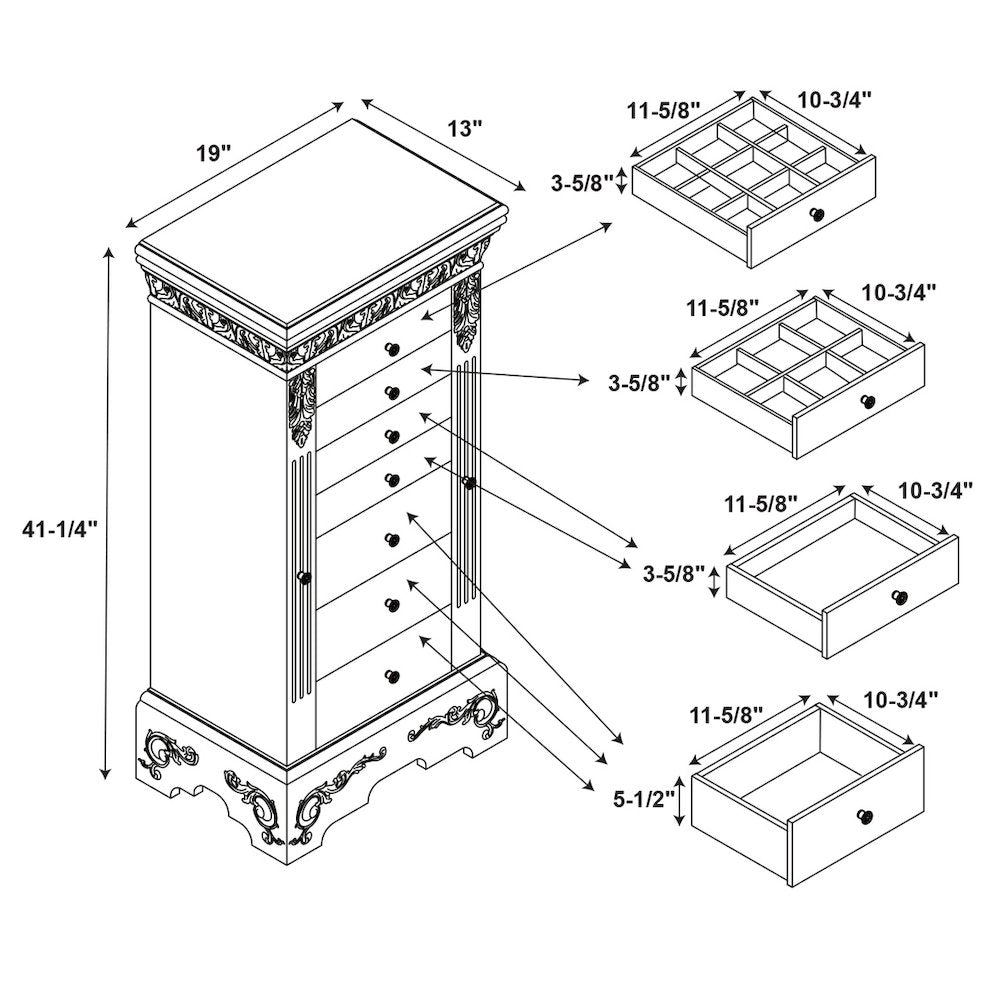 19"

13"

41-1/4"

11-5/8"

10-3/4"

3-5/8"

11-5/8"

10-3/4"

3-5/8"

11-5/8"

10-3/4"

3-5/8"

11-5/8"

10-3/4"

5-1/2"